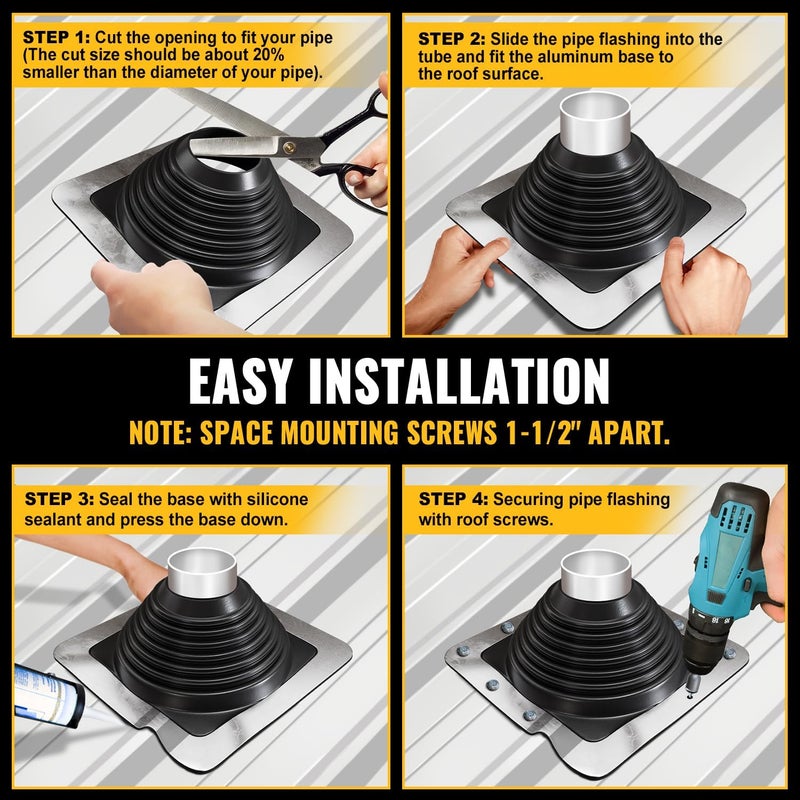 STEP 1: Cut the opening to fit your pipe (The cut size should be about 20% smaller than the diameter of your pipe).

STEP 2: Slide the pipe flashing into the tube and fit the aluminum base to the roof surface.

EASY INSTALLATION

NOTE: SPACE MOUNTING SCREWS 1-1/2" APART.

STEP 3: Seal the base with silicone sealant and press the base down.

STEP 4: Securing pipe flashing with roof screws.